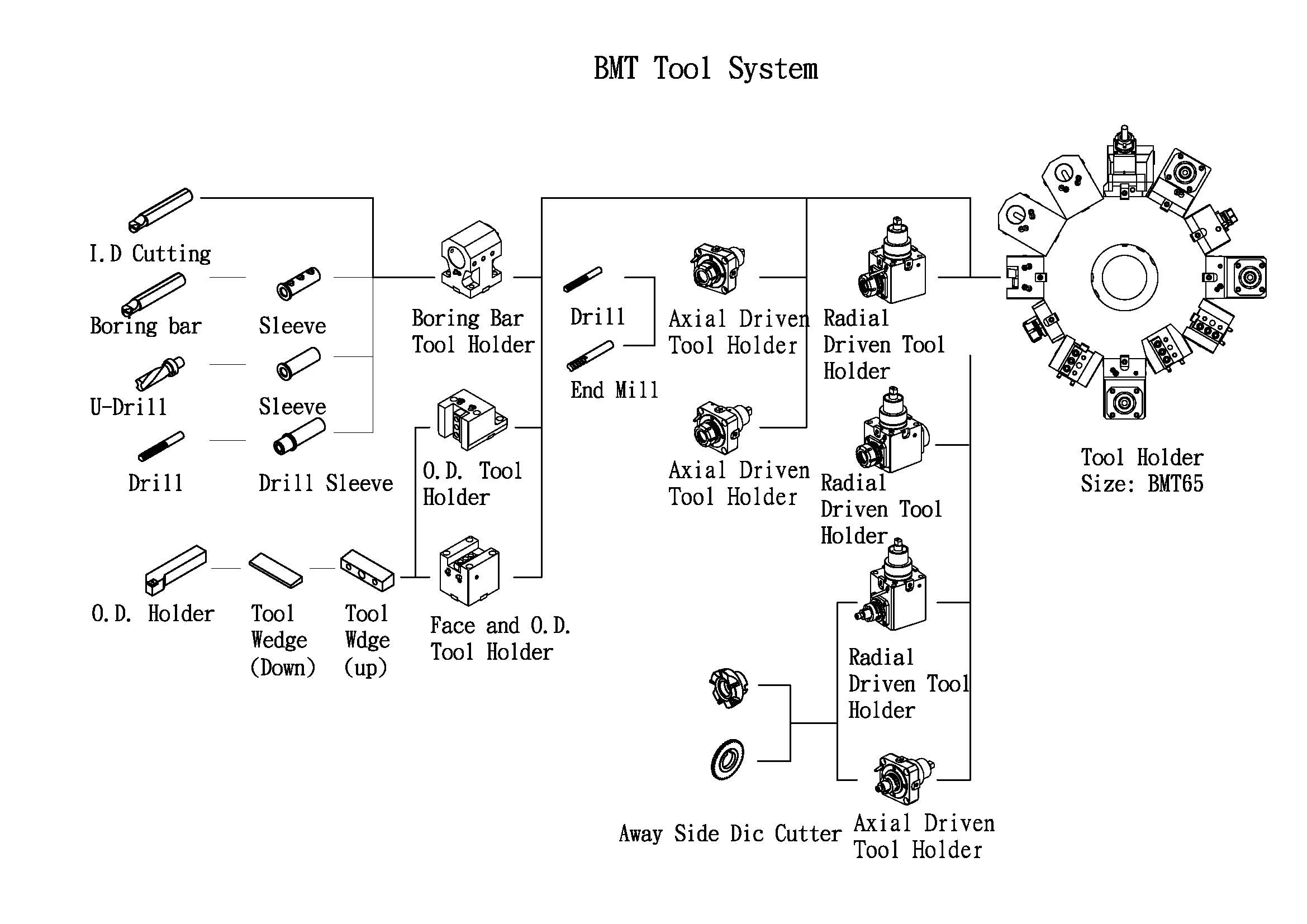 BMT Tool System

I.D Cutting

Boring bar

Sleeve

U-Drill

Sleeve

Drill

Drill Sleeve

Boring Bar Tool Holder

O.D. Tool Holder

O.D. Holder

Tool Wedge (Down)

Tool Wdge (up)

Face and O.D. Tool Holder

Drill

End Mill

Axial Driven Tool Holder

Axial Driven Tool Holder

Radial Driven Tool Holder

Radial Driven Tool Holder

Radial Driven Tool Holder

Away Side Dic Cutter

Axial Driven Tool Holder

Tool Holder Size: BMT65